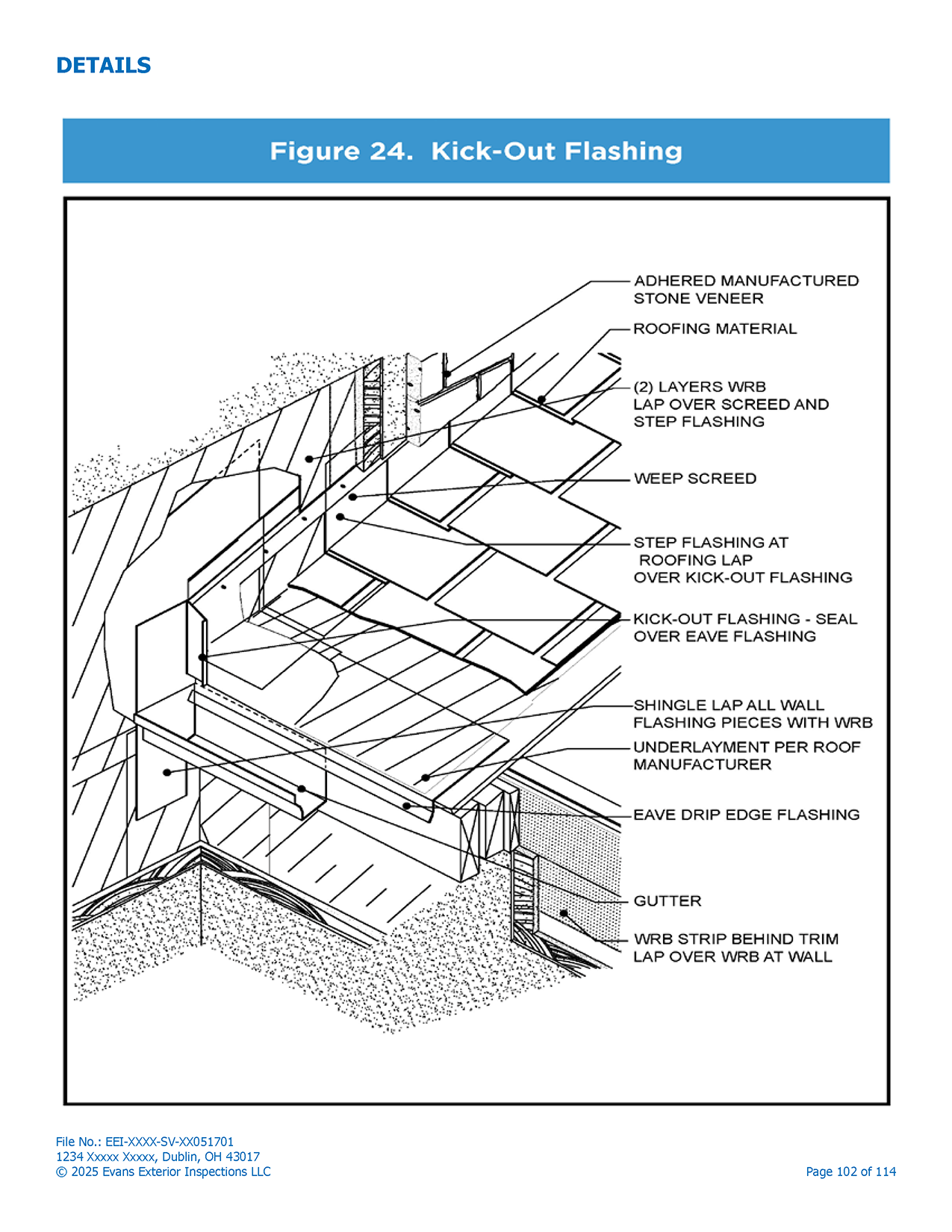 DETAILS

Figure 24. Kick-Out Flashing

ADHERED MANUFACTURED STONE VENEER

ROOFING MATERIAL

(2) LAYERS WRB LAP OVER SCREED AND STEP FLASHING

WEEP SCREED

STEP FLASHING AT ROOFING LAP OVER KICK-OUT FLASHING

KICK-OUT FLASHING - SEAL OVER EAVE FLASHING

SHINGLE LAP ALL WALL FLASHING PIECES WITH WRB

UNDERLAYMENT PER ROOF MANUFACTURER

EAVE DRIP EDGE FLASHING

GUTTER

WRB STRIP BEHIND TRIM LAP OVER WRB AT WALL

File No.: EEI-XXXX-SV-XX051701
1234 Xxxxx Xxxxx, Dublin, OH 43017
© 2025 Evans Exterior Inspections LLC

Page 102 of 114